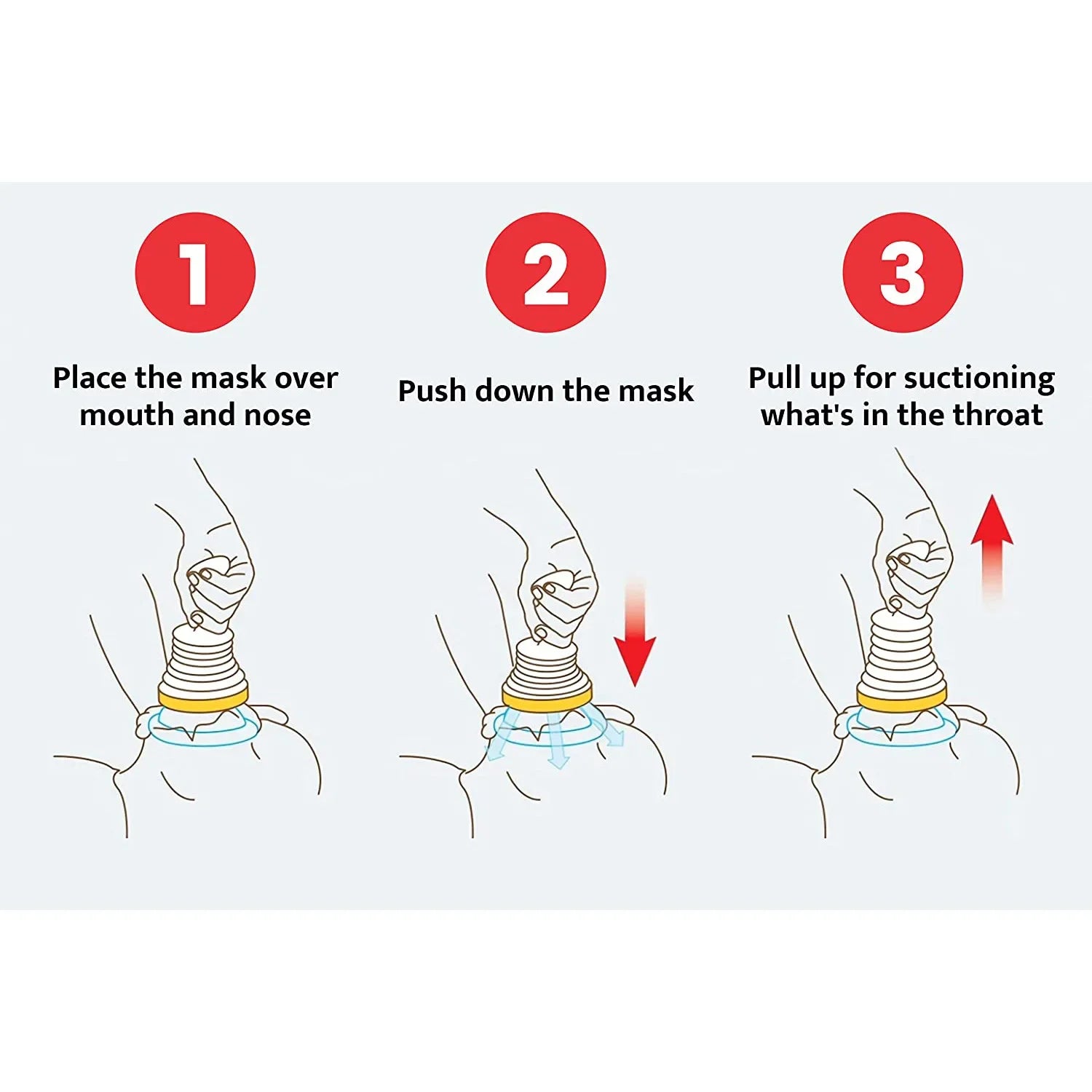 1

Place the mask over mouth and nose

2

Push down the mask

3

Pull up for suctioning what's in the throat