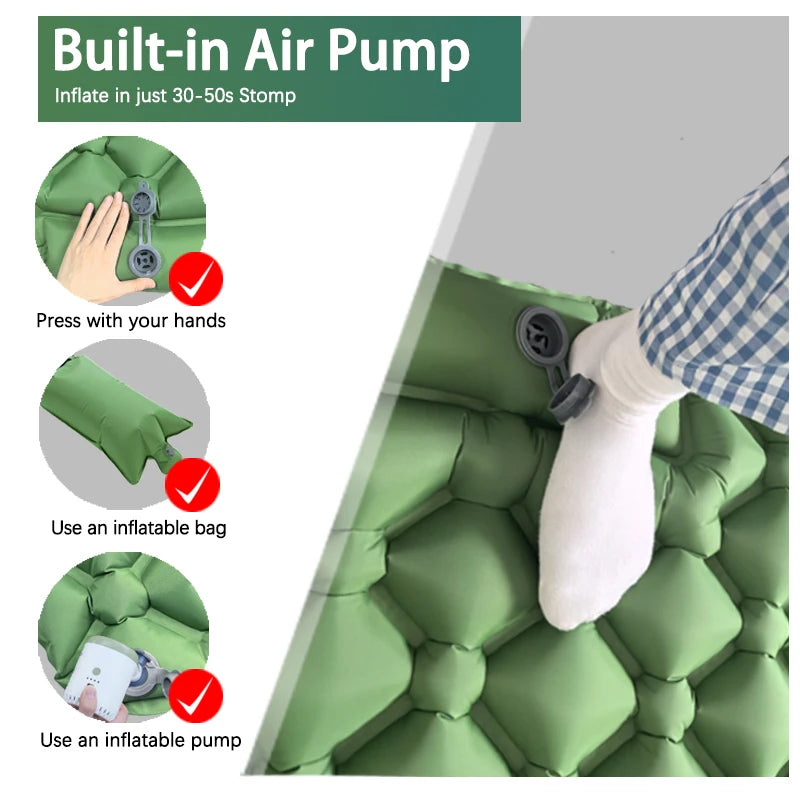 Built-in Air Pump
Inflate in just 30-50s Stomp

Press with your hands

Use an inflatable bag

Use an inflatable pump